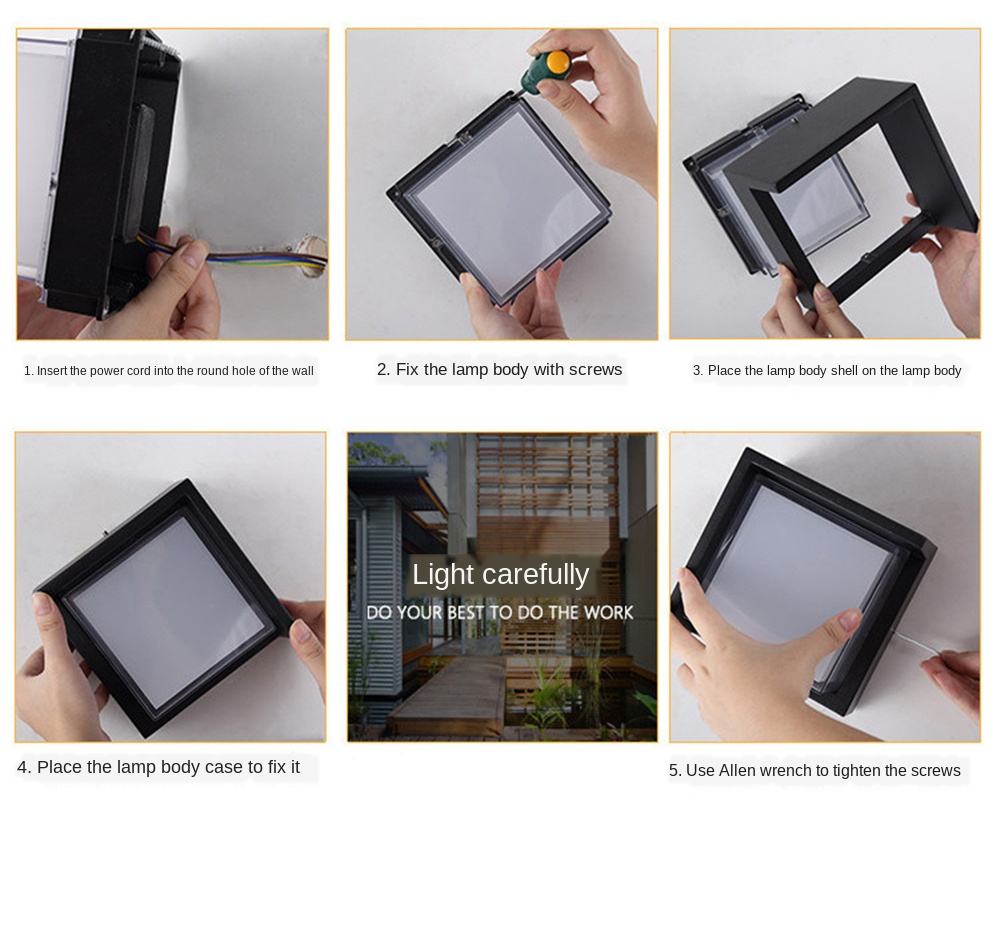 1. Insert the power cord into the round hole of the wall

2. Fix the lamp body with screws

3. Place the lamp body shell on the lamp body

4. Place the lamp body case to fix it

Light carefully

DO YOUR BEST TO DO THE WORK

5. Use Allen wrench to tighten the screws