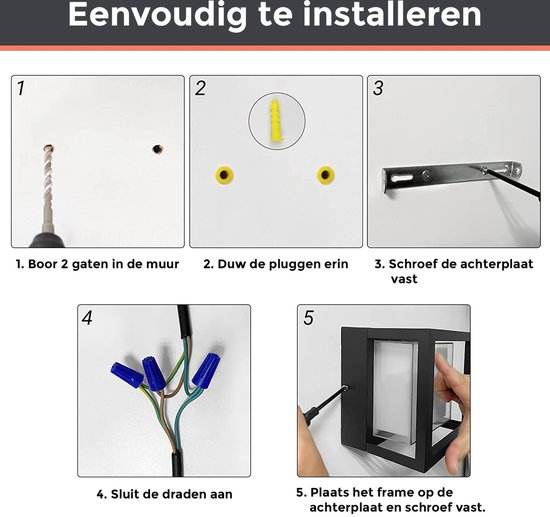 Eenvoudig te installeren

1

2

3

1. Boor 2 gaten in de muur

2. Duw de pluggen erin

3. Schroef de achterplaat vast

4

5

4. Sluit de draden aan

5. Plaats het frame op de achterplaat en schroef vast.