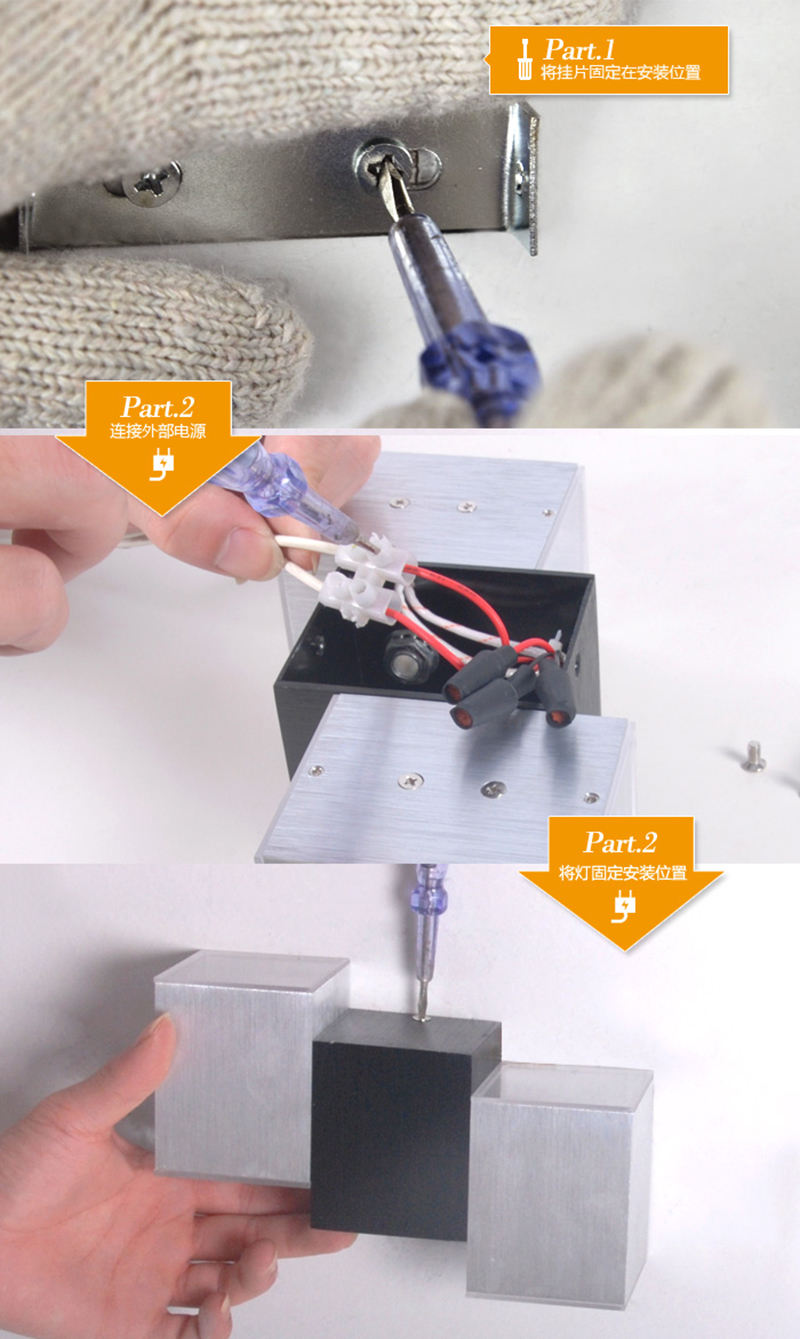 Part.1
将挂片固定在安装位置

Part.2
连接外部电源

Part.2
将灯固定安装位置