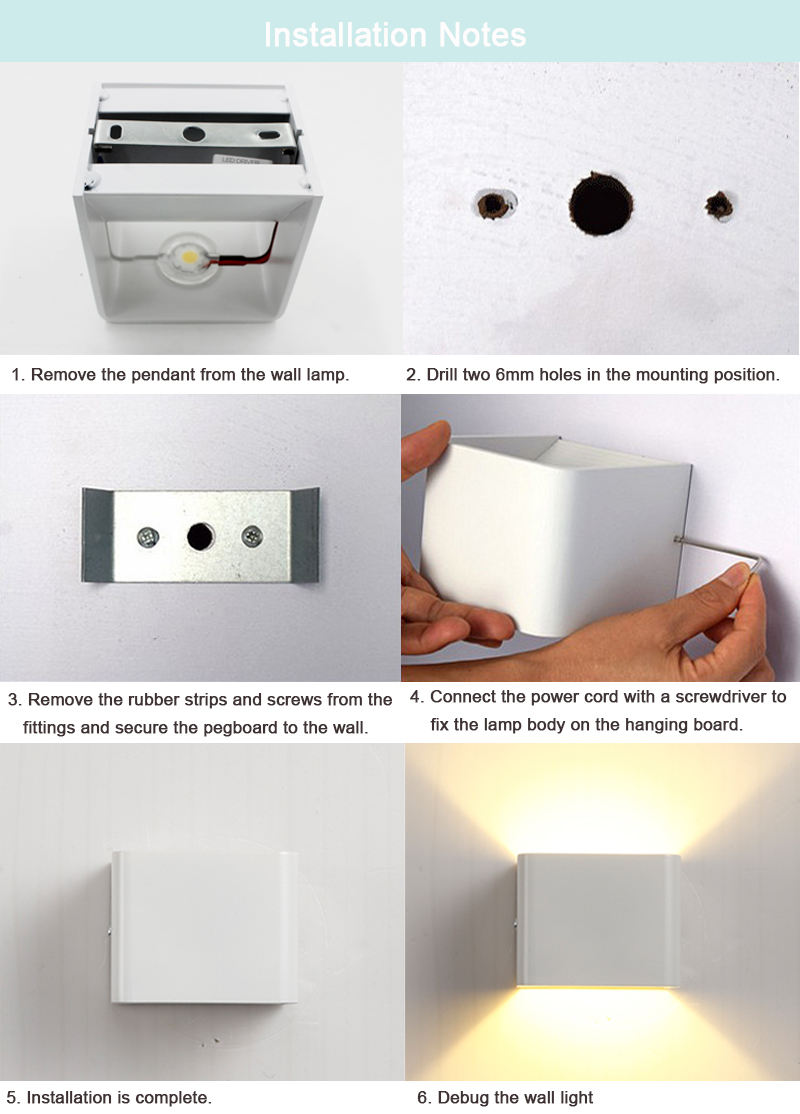 Installation Notes

LED DRIVER

1. Remove the pendant from the wall lamp.

2. Drill two 6mm holes in the mounting position.

3. Remove the rubber strips and screws from the fittings and secure the pegboard to the wall.

4. Connect the power cord with a screwdriver to fix the lamp body on the hanging board.

5. Installation is complete.

6. Debug the wall light