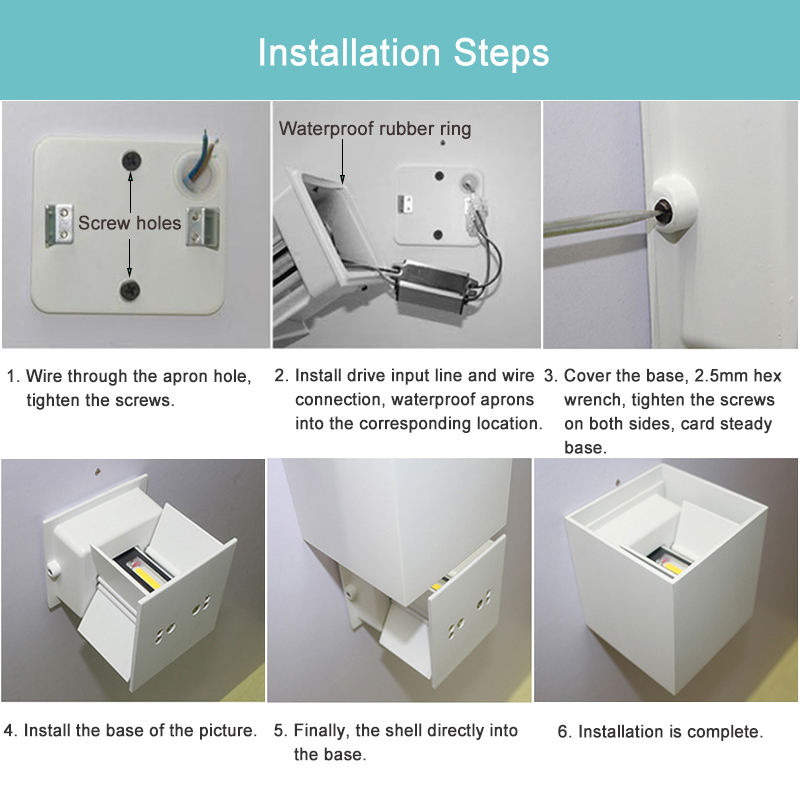 Installation Steps

Screw holes

Waterproof rubber ring

1. Wire through the apron hole, tighten the screws.

2. Install drive input line and wire connection, waterproof aprons into the corresponding location.

3. Cover the base, 2.5mm hex wrench, tighten the screws on both sides, card steady base.

4. Install the base of the picture.

5. Finally, the shell directly into the base.

6. Installation is complete.